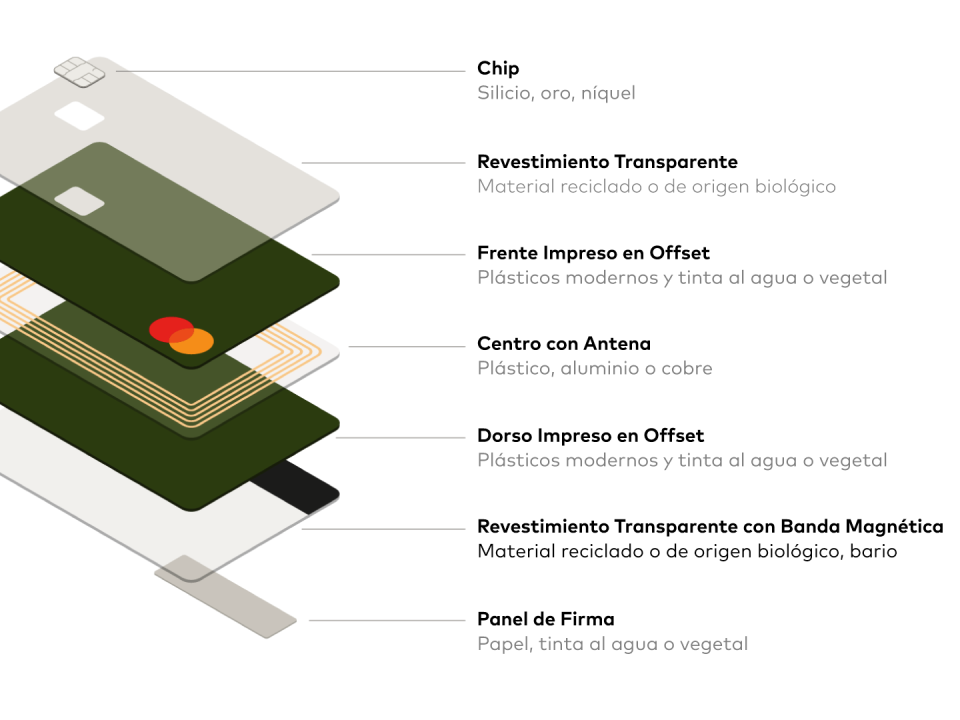 Chip
Silicio, oro, níquel

Revestimiento Transparente
Material reciclado o de origen biológico

Frente Impreso en Offset
Plásticos modernos y tinta al agua o vegetal

Centro con Antena
Plástico, aluminio o cobre

Dorso Impreso en Offset
Plásticos modernos y tinta al agua o vegetal

Revestimiento Transparente con Banda Magnética
Material reciclado o de origen biológico, bario

Panel de Firma
Papel, tinta al agua o vegetal